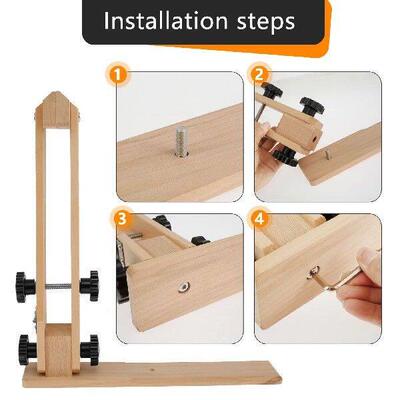 Installation steps

1

2

3

4