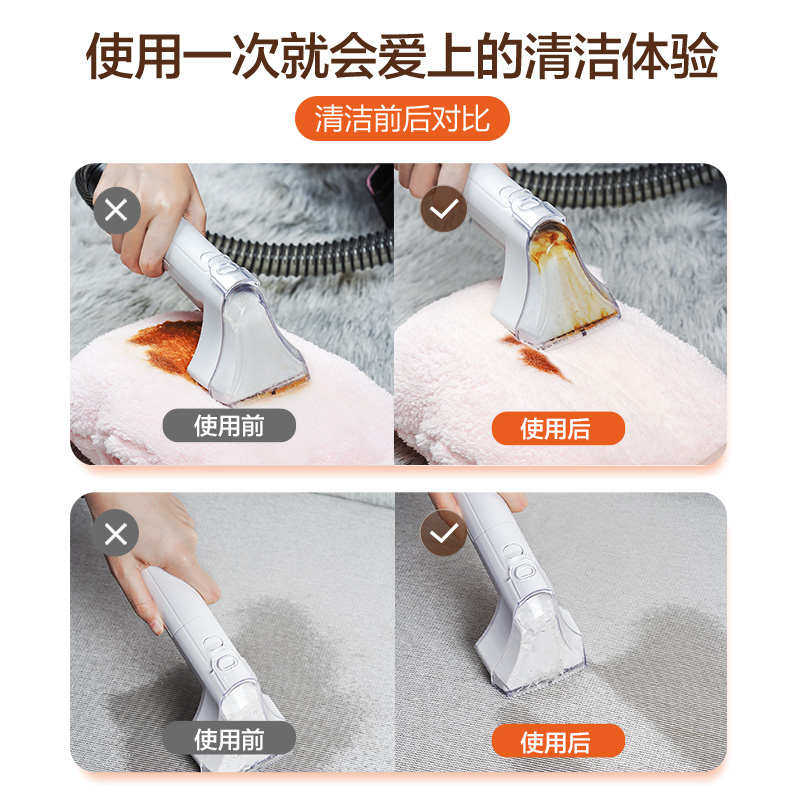 使用一次就会爱上的清洁体验

清洁前后对比

使用前

使用后

使用前

使用后