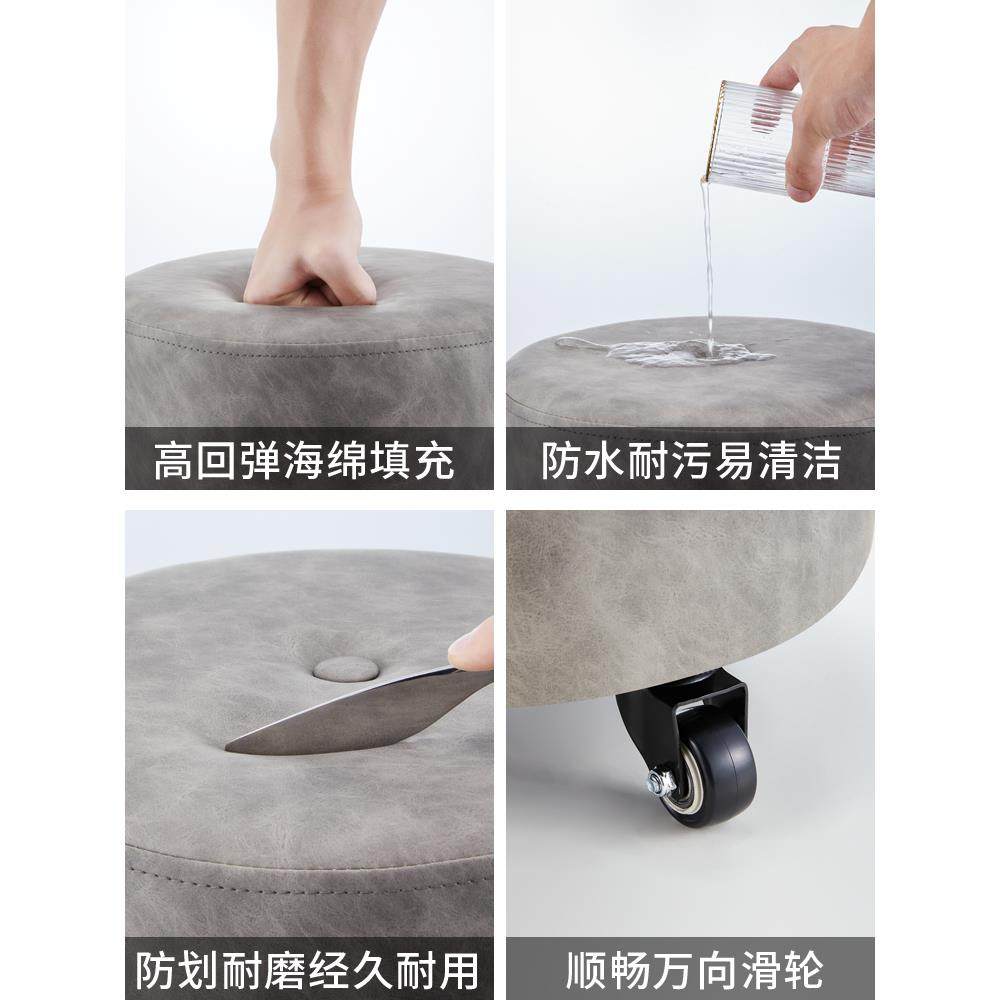 高回弹海绵填充

防水耐污易清洁

防划耐磨经久耐用

顺畅万向滑轮