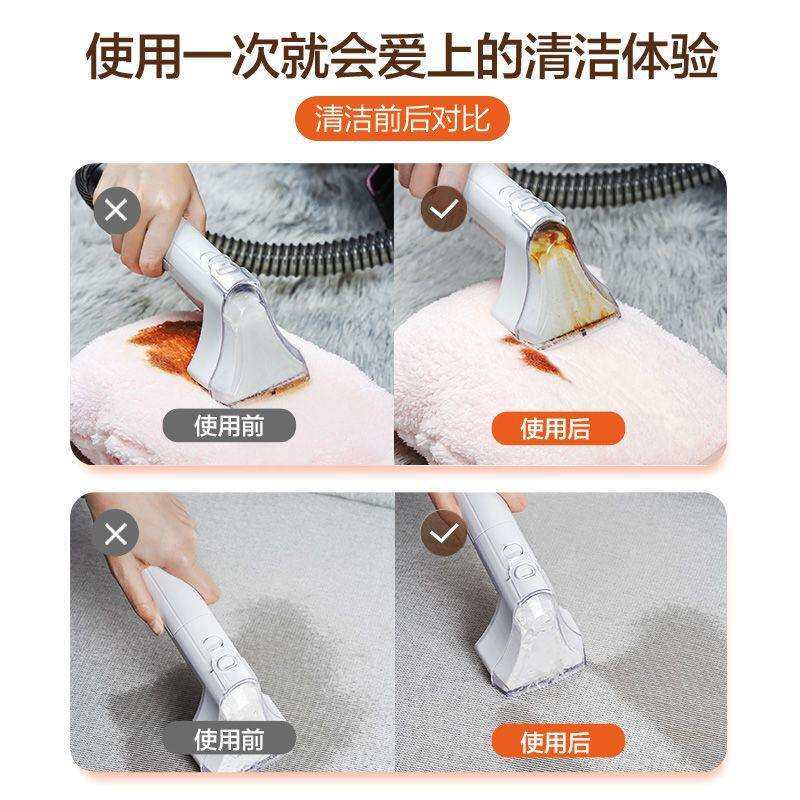 使用一次就会爱上的清洁体验

清洁前后对比

使用前

使用后

使用前

使用后