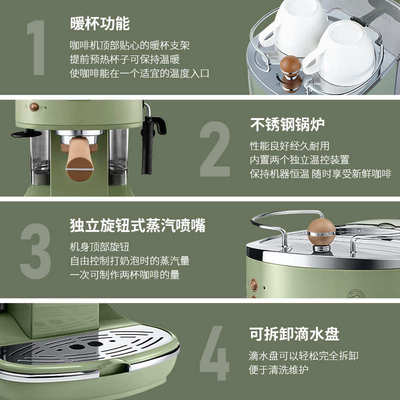 1
暖杯功能
咖啡机顶部贴心的暖杯支架
提前预热杯子可保持温暖
使咖啡能在一个适宜的温度入口

2
不锈钢锅炉
性能良好经久耐用
内置两个独立温控装置
保持机器恒温 随时享受新鲜咖啡

3
独立旋钮式蒸汽喷嘴
机身顶部旋钮
自由控制打奶泡时的蒸汽量
一次可制作两杯咖啡的量

4
可拆卸滴水盘
滴水盘可以轻松完全拆卸
便于清洗维护