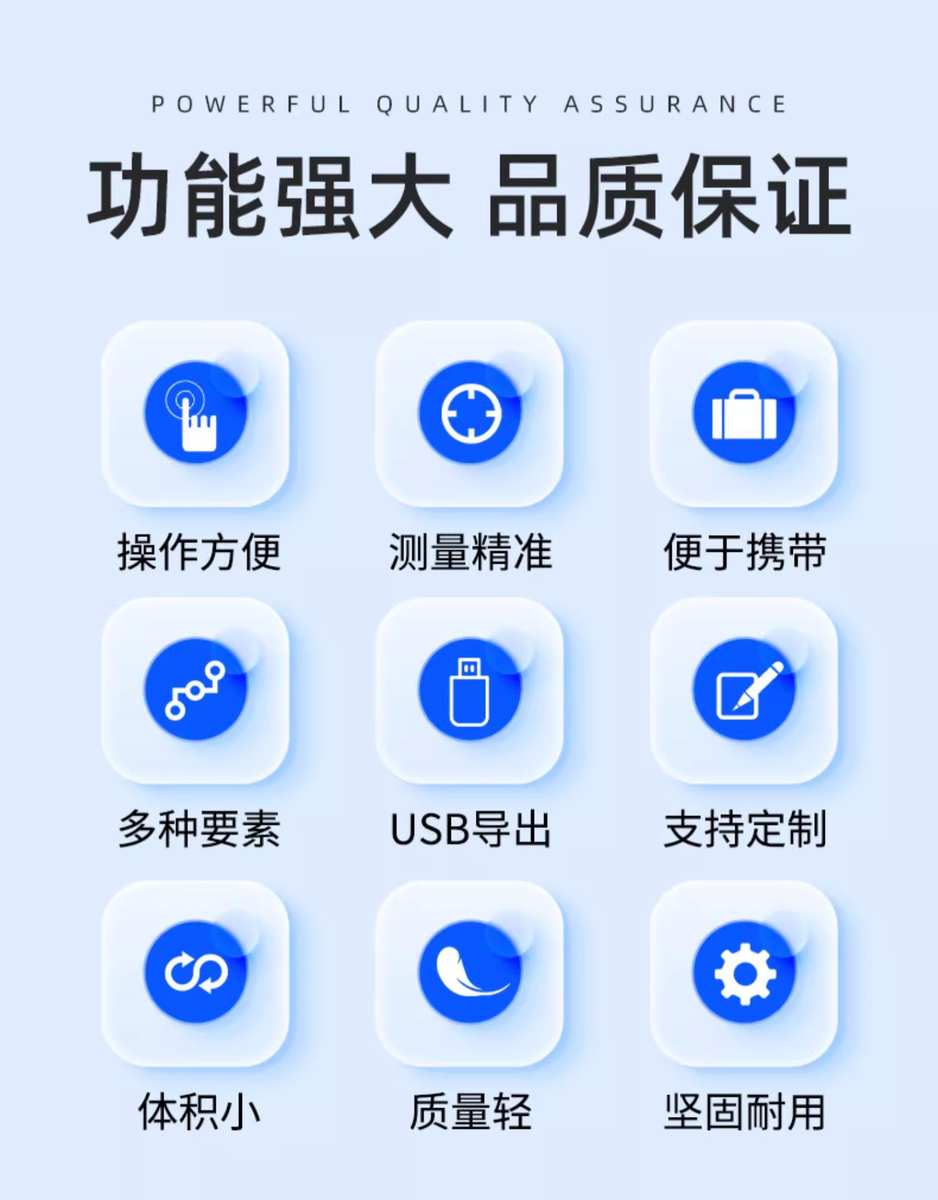 POWERFUL QUALITY ASSURANCE

功能强大 品质保证

操作方便

测量精准

便于携带

多种要素

USB导出

支持定制

体积小

质量轻

坚固耐用