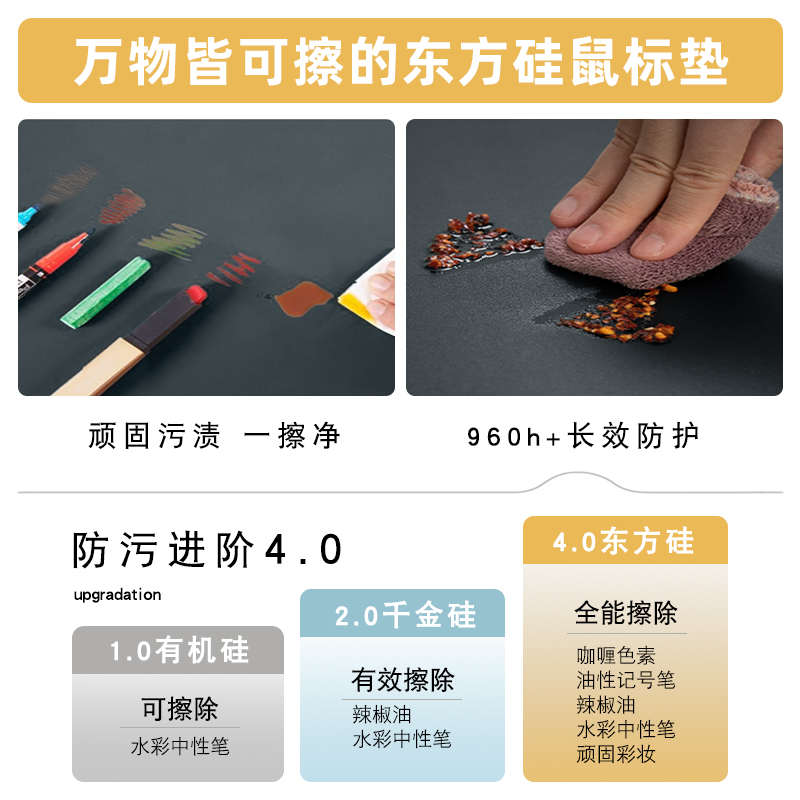 万物皆可擦的东方硅鼠标垫

顽固污渍 一擦净

960h+长效防护

防污进阶4.0

upgradation

1.0有机硅

可擦除

水彩中性笔

2.0千金硅

有效擦除

辣椒油
水彩中性笔

4.0东方硅

全能擦除

咖喱色素
油性记号笔
辣椒油
水彩中性笔
顽固彩妆