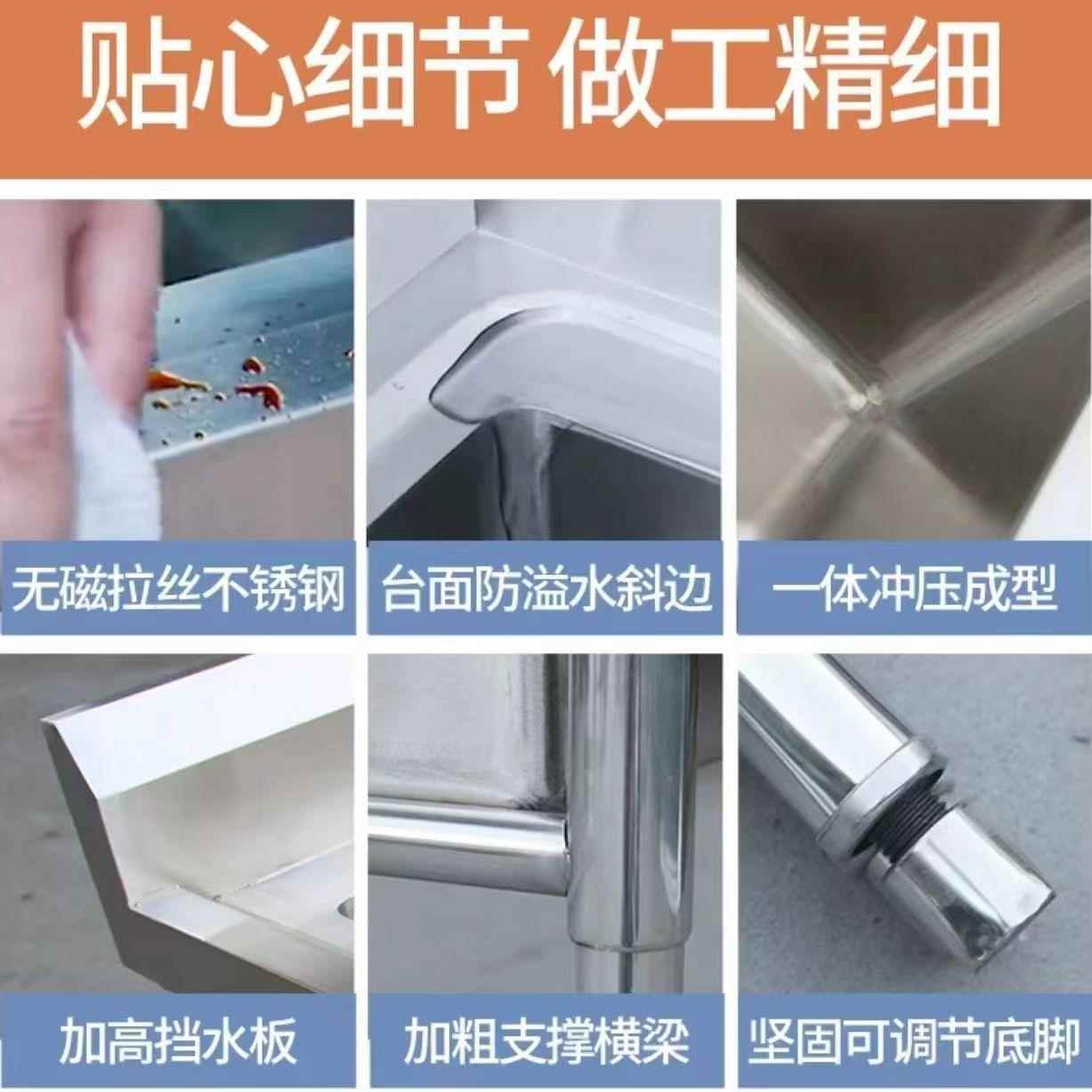 贴心细节 做工精细

无磁拉丝不锈钢

台面防溢水斜边

一体冲压成型

加高挡水板

加粗支撑横梁

坚固可调节底脚