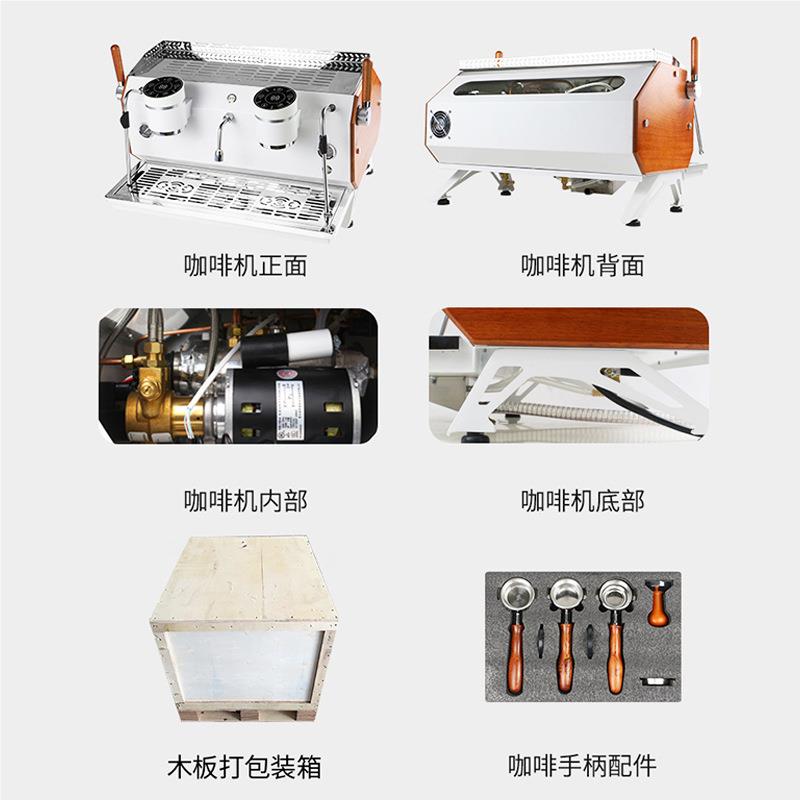 咖啡机正面

咖啡机背面

咖啡机内部

咖啡机底部

木板打包装箱

咖啡手柄配件