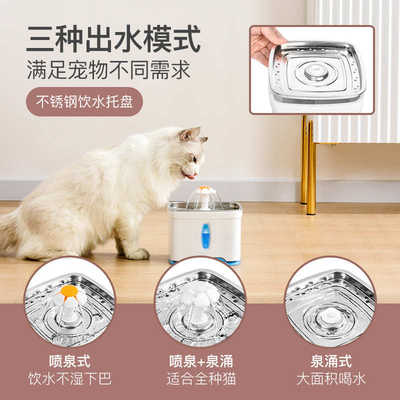 三种出水模式
满足宠物不同需求

不锈钢饮水托盘

喷泉式
饮水不湿下巴

喷泉+泉涌
适合全种猫

泉涌式
大面积喝水