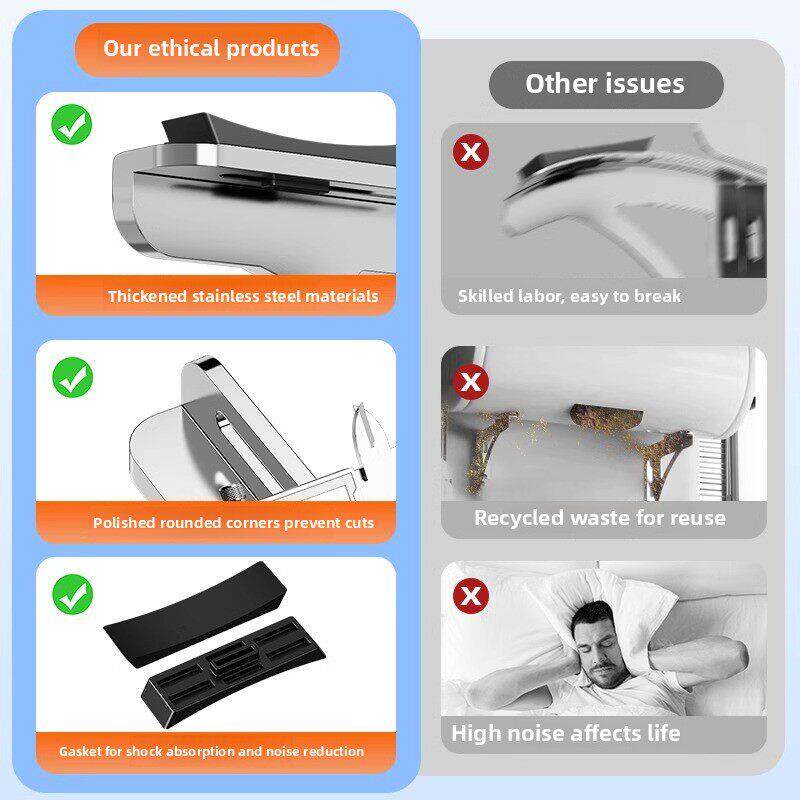 Our ethical products

Thickened stainless steel materials

Polished rounded corners prevent cuts

Gasket for shock absorption and noise reduction

Other issues

Skilled labor, easy to break

Recycled waste for reuse

High noise affects life