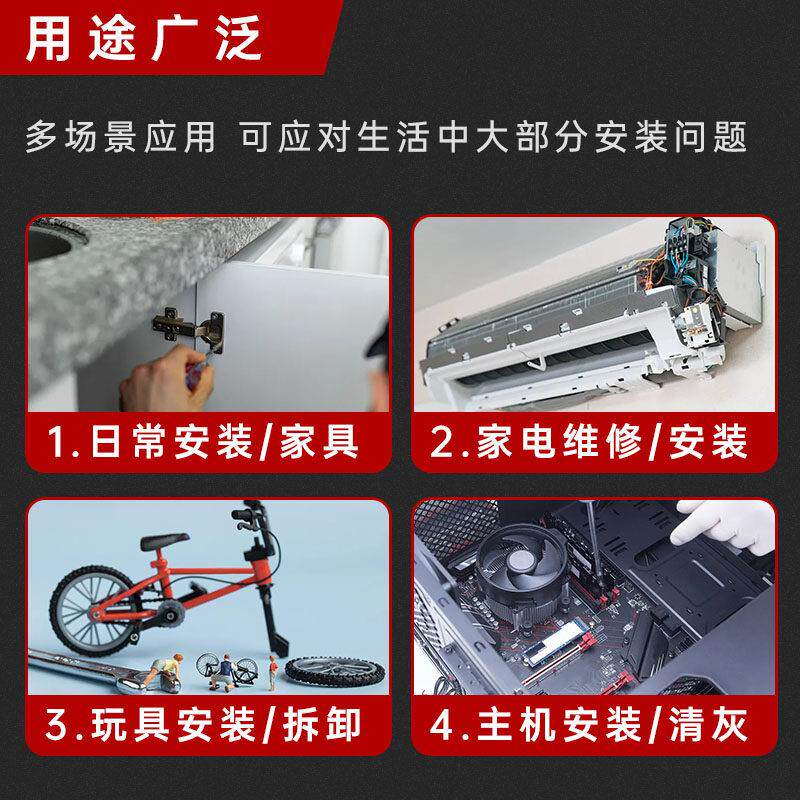 用途广泛

多场景应用 可应对生活中大部分安装问题

1.日常安装/家具

2.家电维修/安装

3.玩具安装/拆卸

4.主机安装/清灰