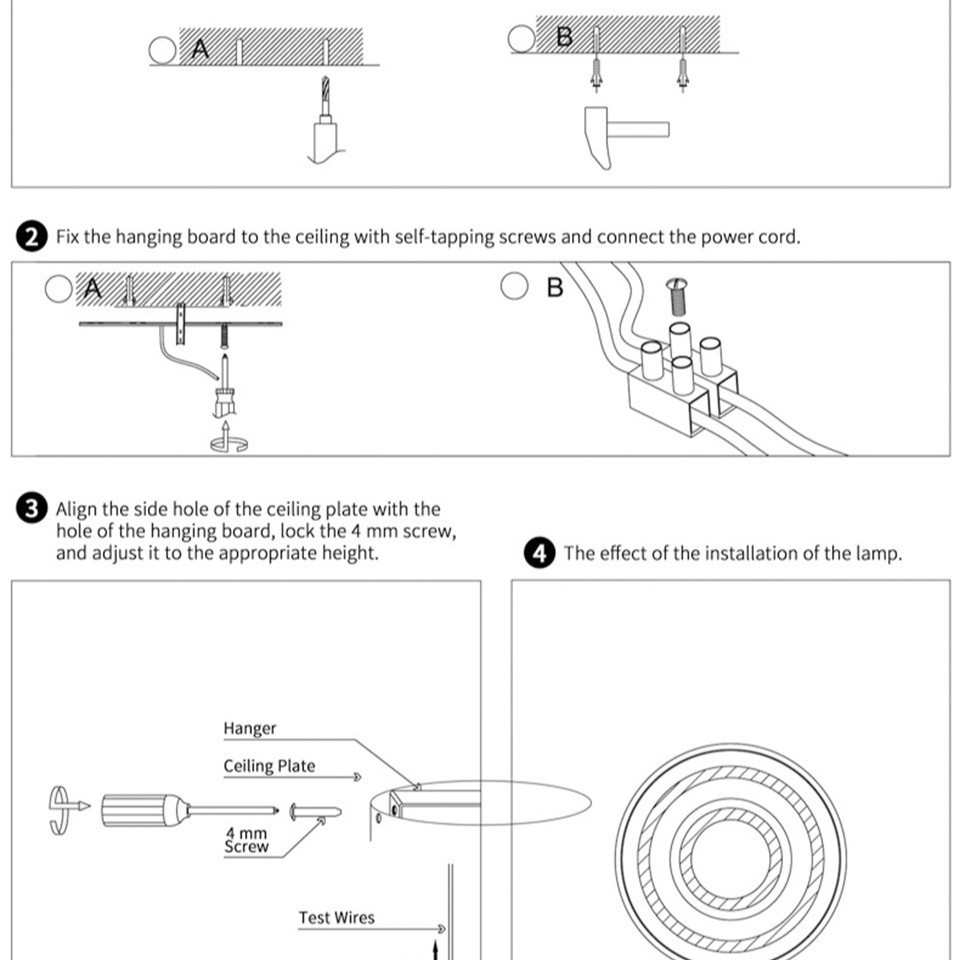 A

B

2 Fix the hanging board to the ceiling with self-tapping screws and connect the power cord.

A

B

3 Align the side hole of the ceiling plate with the hole of the hanging board, lock the 4 mm screw, and adjust it to the appropriate height.

4 The effect of the installation of the lamp.

Hanger

Ceiling Plate

4 mm Screw

Test Wires