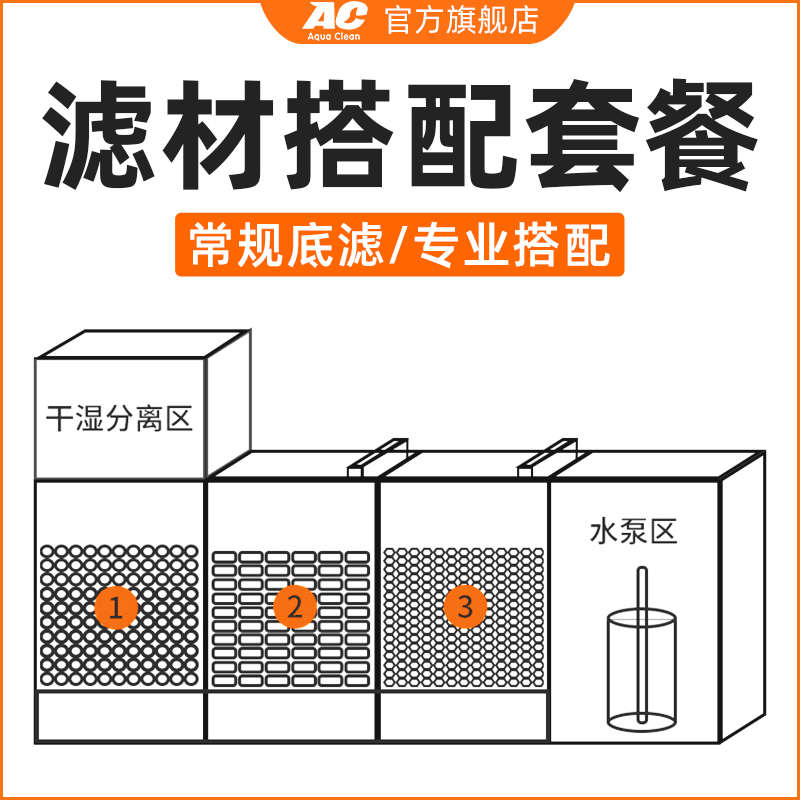 AC Aqua Clean 官方旗舰店

滤材搭配套餐

常规底滤/专业搭配

干湿分离区

水泵区

1

2

3