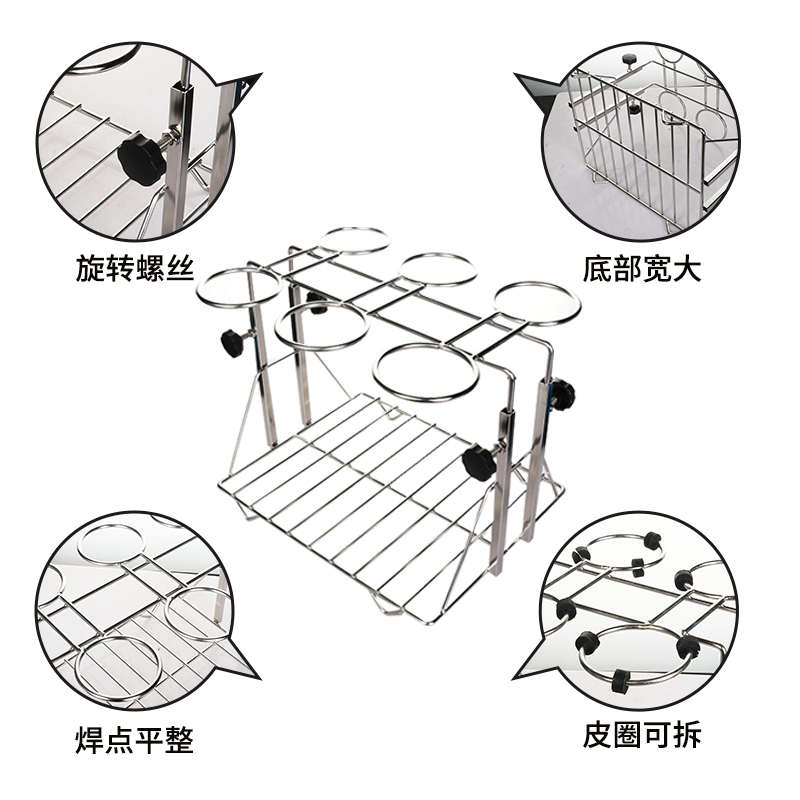 旋转螺丝

底部宽大

焊点平整

皮圈可拆