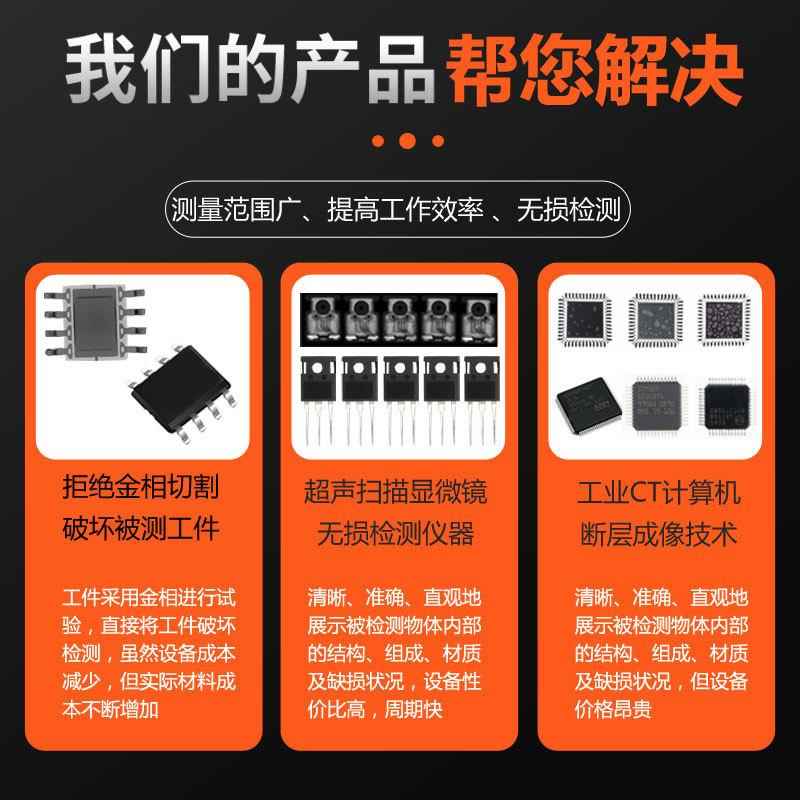 我们的产品帮您解决

测量范围广、提高工作效率 、无损检测

拒绝金相切割
破坏被测工件

工件采用金相进行试验，直接将工件破坏检测，虽然设备成本减少，但实际材料成本不断增加

超声扫描显微镜
无损检测仪器

清晰、准确、直观地展示被检测物体内部的结构、组成、材质及缺损状况，设备性价比高，周期快

工业CT计算机
断层成像技术

清晰、准确、直观地展示被检测物体内部的结构、组成、材质及缺损状况，但设备价格昂贵