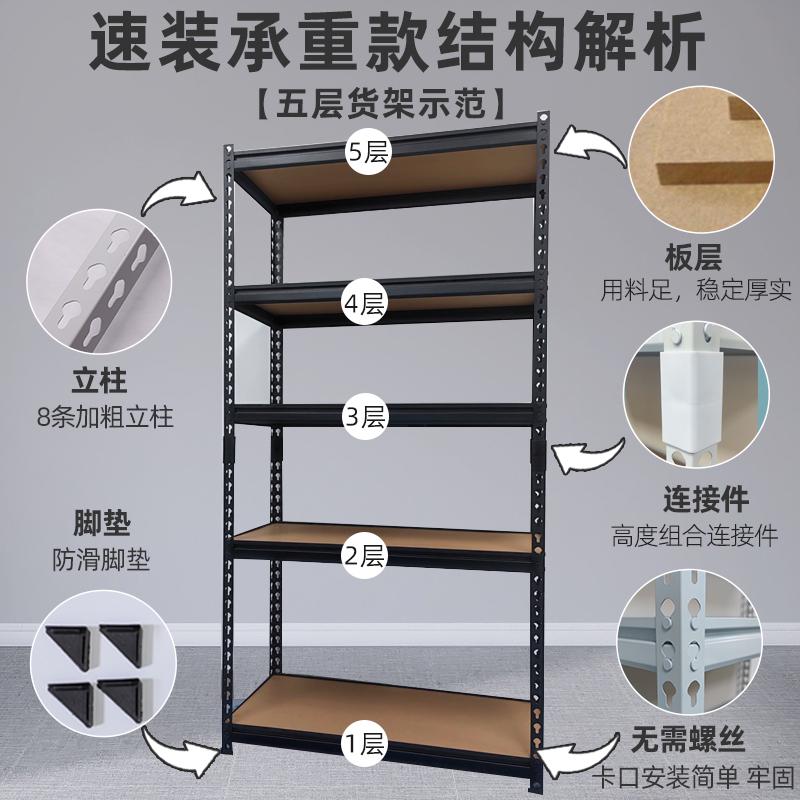 速装承重款结构解析

【五层货架示范】

5层

4层

3层

2层

1层

立柱
8条加粗立柱

脚垫
防滑脚垫

板层
用料足，稳定厚实

连接件
高度组合连接件

无需螺丝
卡口安装简单 牢固