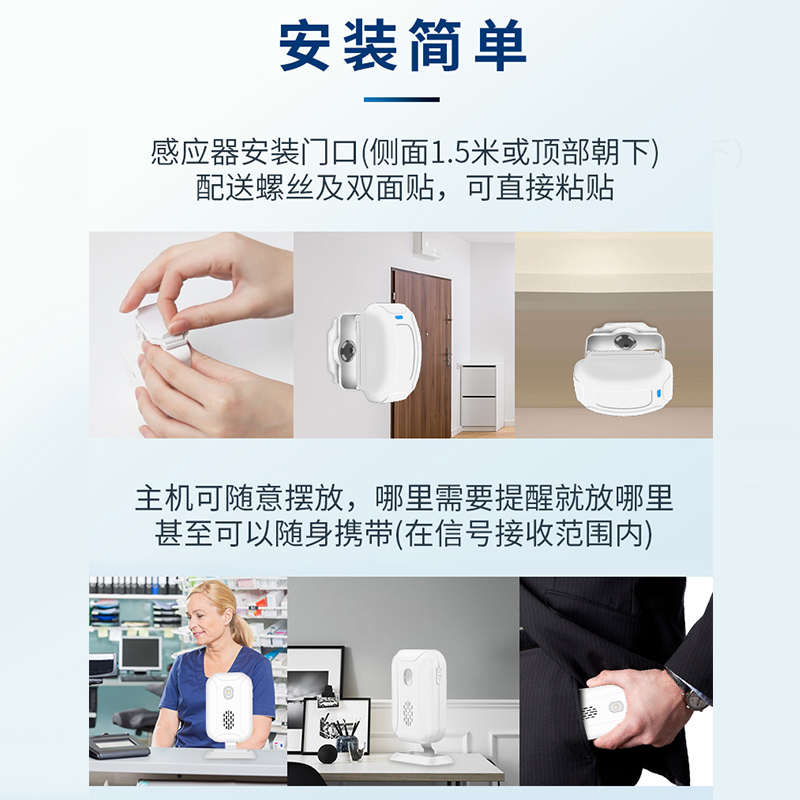 安装简单

感应器安装门口(侧面1.5米或顶部朝下)
配送螺丝及双面贴，可直接粘贴

主机可随意摆放，哪里需要提醒就放哪里
甚至可以随身携带(在信号接收范围内)