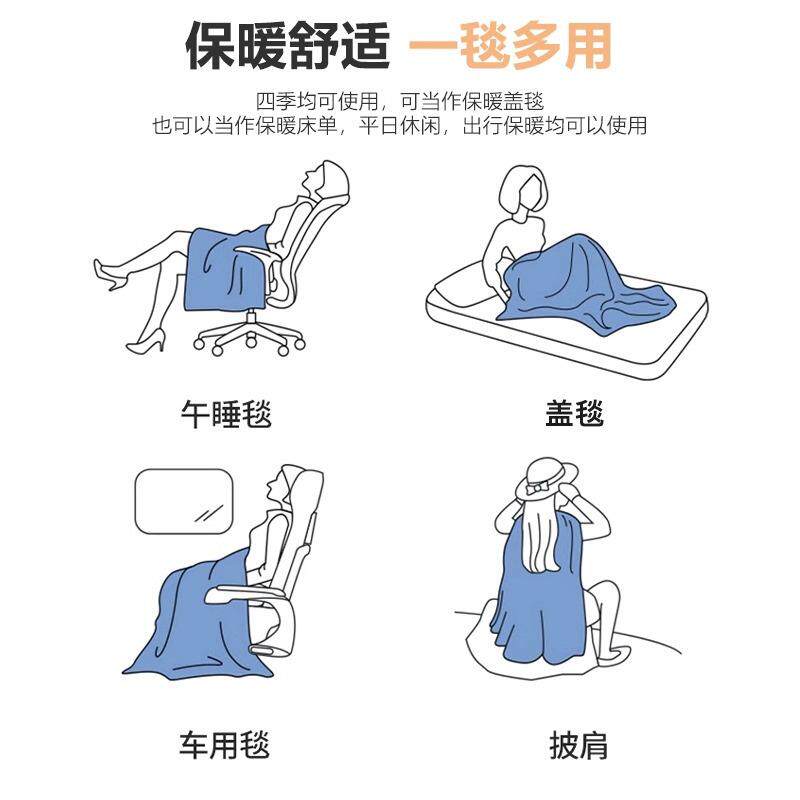 保暖舒适 一毯多用

四季均可使用，可当作保暖盖毯
也可以当作保暖床单，平日休闲，出行保暖均可以使用

午睡毯

盖毯

车用毯

披肩