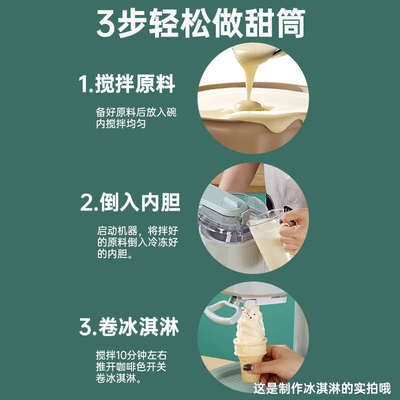 3步轻松做甜筒

1.搅拌原料

备好原料后放入碗内搅拌均匀

2.倒入内胆

启动机器，将拌好的原料倒入冷冻好的内胆。

3.卷冰淇淋

搅拌10分钟左右推开咖啡色开关卷冰淇淋。

这是制作冰淇淋的实拍哦