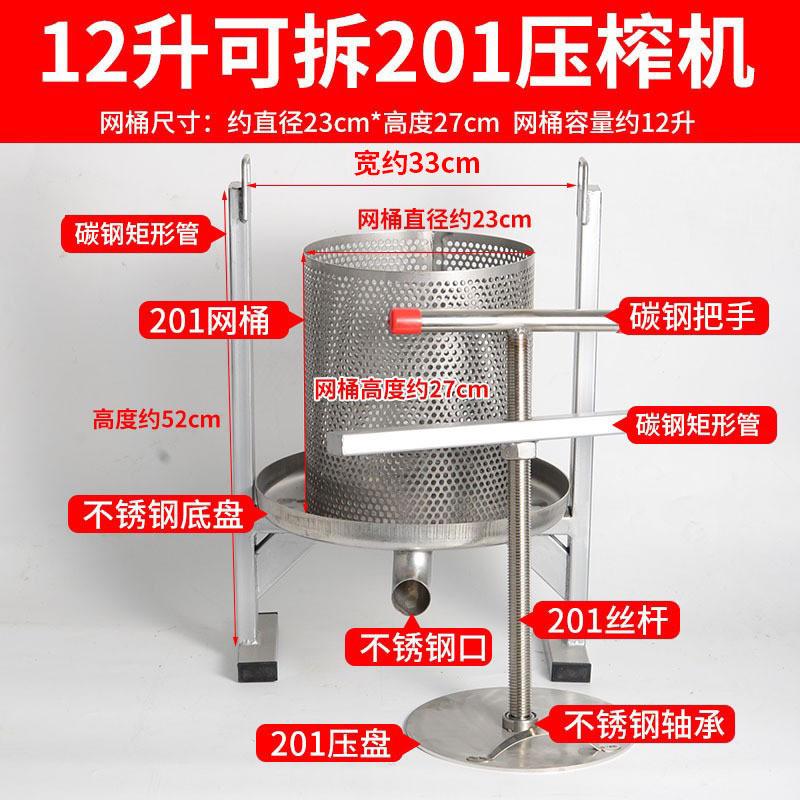 12升可拆201压榨机

网桶尺寸：约直径23cm*高度27cm 网桶容量约12升

宽约33cm

网桶直径约23cm

碳钢矩形管

201网桶

碳钢把手

网桶高度约27cm

高度约52cm

碳钢矩形管

不锈钢底盘

201丝杆

不锈钢口

不锈钢轴承

201压盘