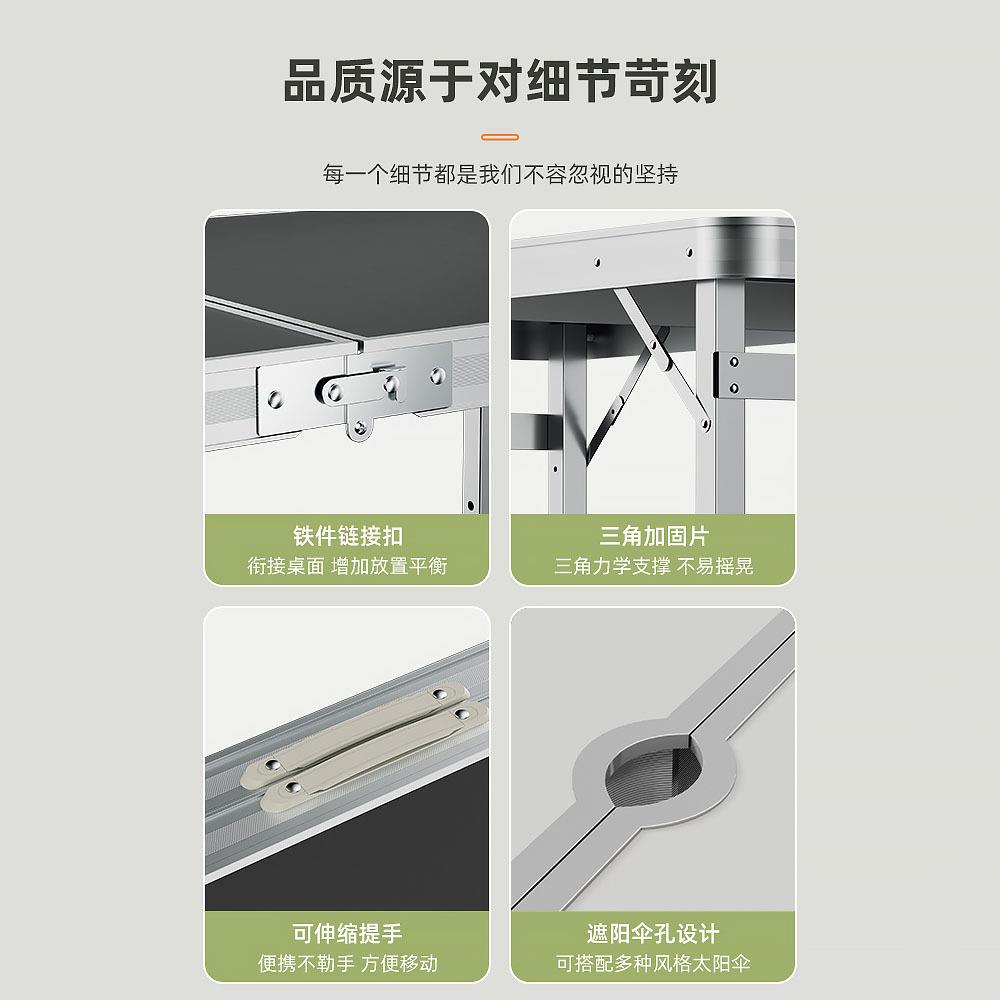 品质源于对细节苛刻

每一个细节都是我们不容忽视的坚持

铁件链接扣
衔接桌面 增加放置平衡

三角加固片
三角力学支撑 不易摇晃

可伸缩提手
便携不勒手 方便移动

遮阳伞孔设计
可搭配多种风格太阳伞