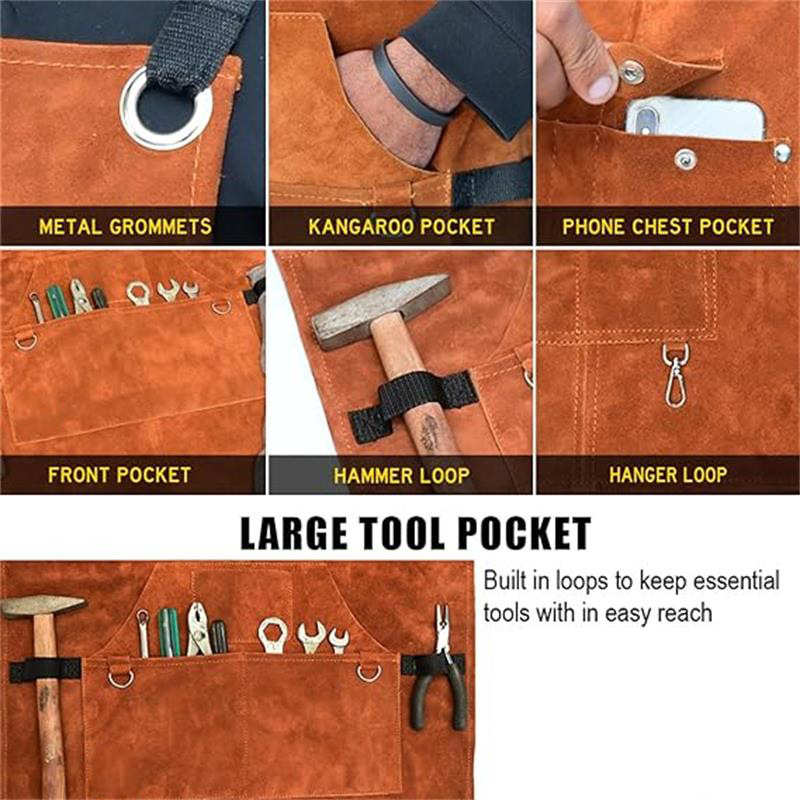 METAL GROMMETS

KANGAROO POCKET

PHONE CHEST POCKET

FRONT POCKET

HAMMER LOOP

HANGER LOOP

LARGE TOOL POCKET

Built in loops to keep essential tools with in easy reach