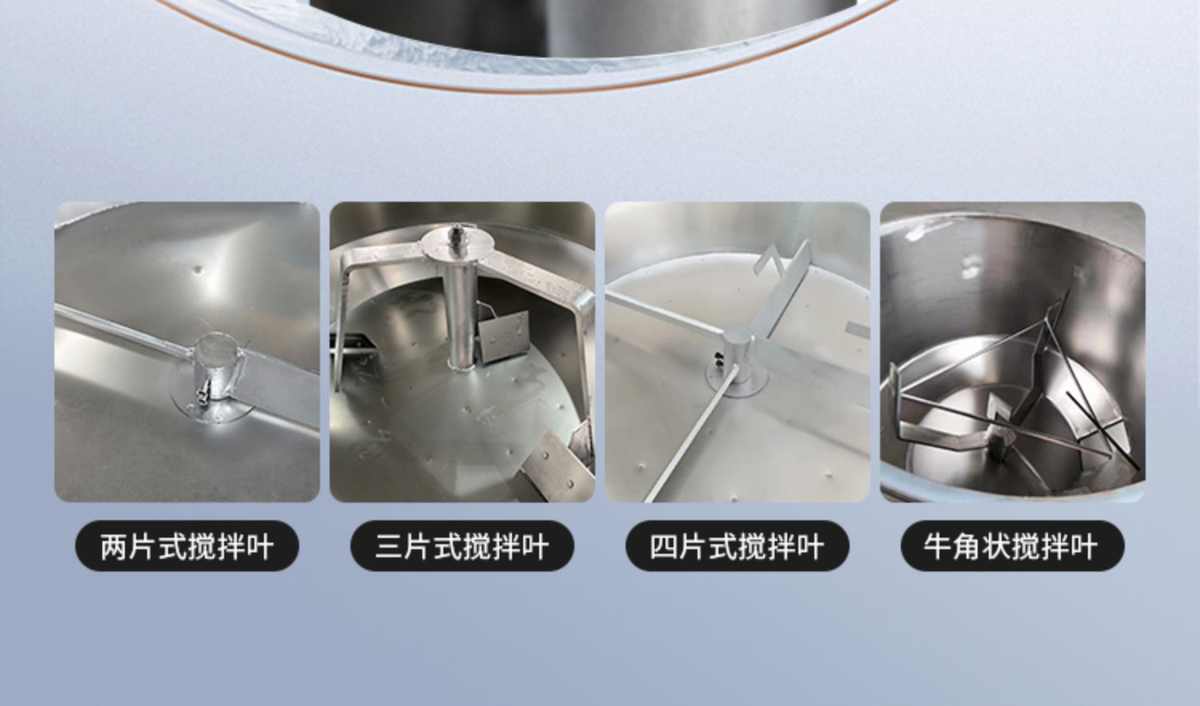 两片式搅拌叶

三片式搅拌叶

四片式搅拌叶

牛角状搅拌叶