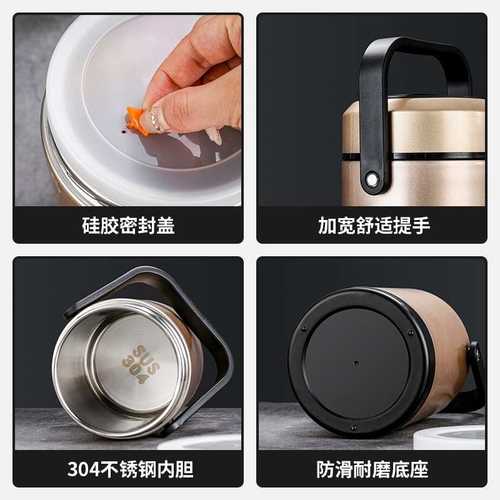 硅胶密封盖

加宽舒适提手

SUS
304

304不锈钢内胆

防滑耐磨底座