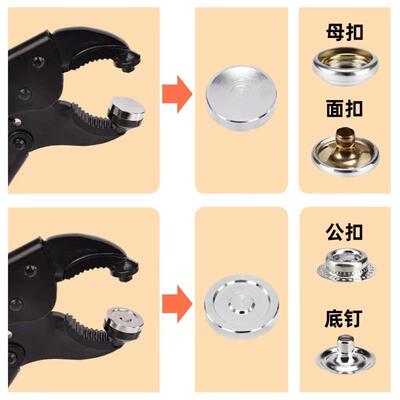 母扣

面扣

公扣

底钉