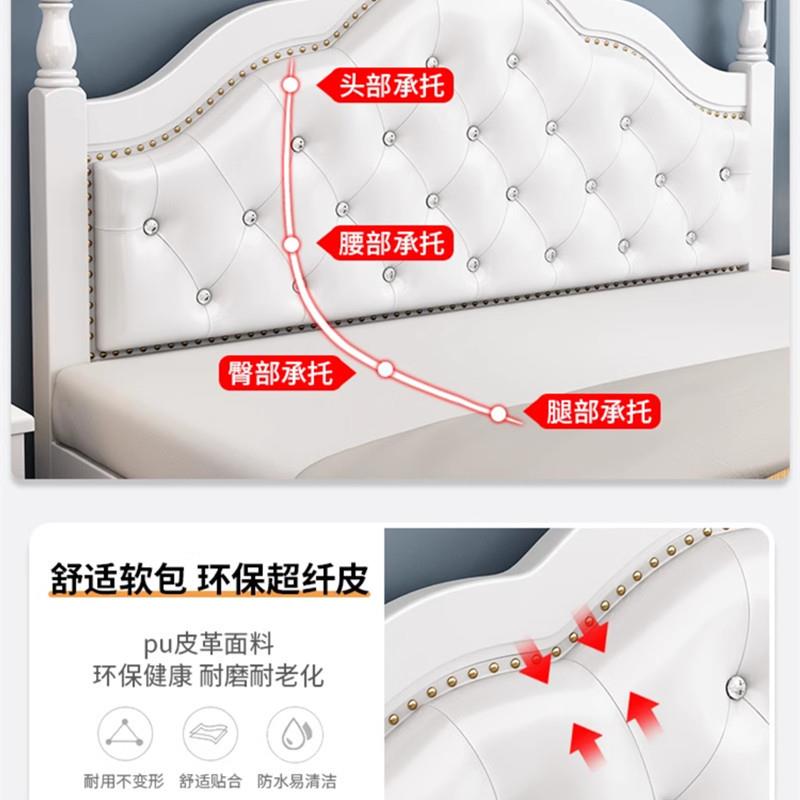 头部承托

腰部承托

臀部承托

腿部承托

舒适软包 环保超纤皮

pu皮革面料
环保健康 耐磨耐老化

耐用不变形 舒适贴合 防水易清洁