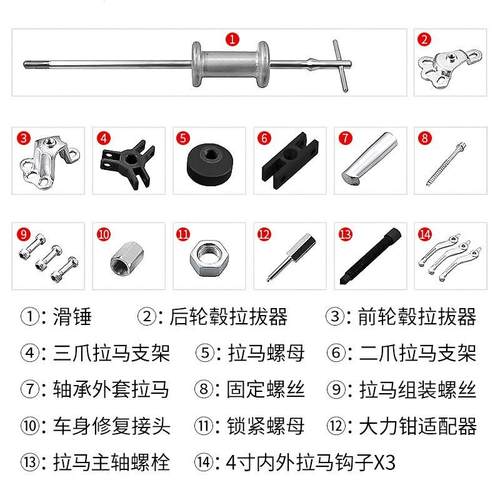 ①

②

③

④

⑤

⑥

⑦

⑧

⑨

⑩

⑪

⑫

⑬

⑭

①: 滑锤 ②: 后轮毂拉拔器 ③: 前轮毂拉拔器

④: 三爪拉马支架 ⑤: 拉马螺母 ⑥: 二爪拉马支架

⑦: 轴承外套拉马 ⑧: 固定螺丝 ⑨: 拉马组装螺丝

⑩: 车身修复接头 ⑪: 锁紧螺母 ⑫: 大力钳适配器

⑬: 拉马主轴螺栓 ⑭: 4寸内外拉马钩子X3