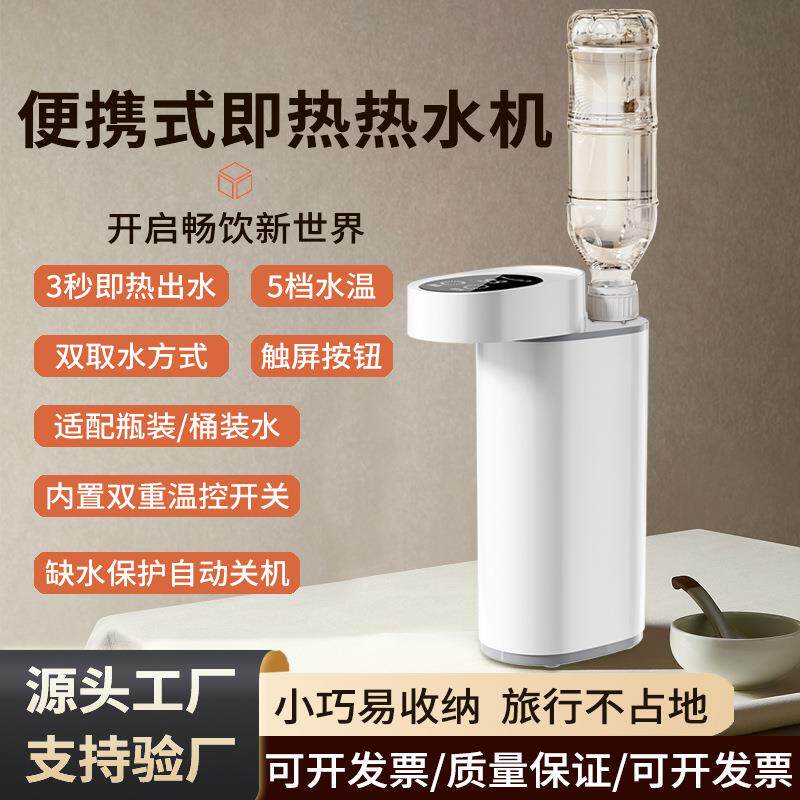 便携式即热热水机

开启畅饮新世界

3秒即热出水

5档水温

双取水方式

触屏按钮

适配瓶装/桶装水

内置双重温控开关

缺水保护自动关机

源头工厂

支持验厂

小巧易收纳 旅行不占地

可开发票/质量保证/可开发票