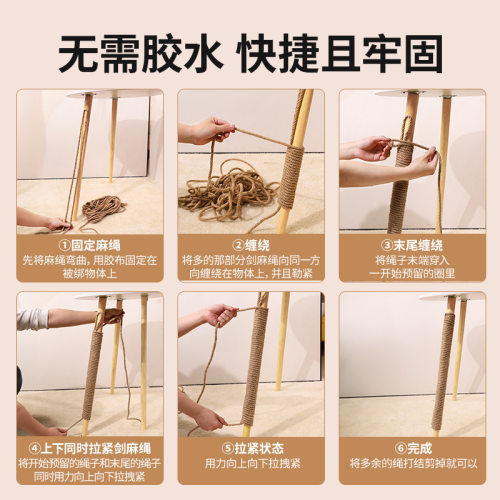 无需胶水 快捷且牢固

①固定麻绳
先将麻绳弯曲，用胶布固定在被绑物体上

②缠绕
将多的那部分剑麻绳向同一方向缠绕在物体上，并且勒紧

③末尾缠绕
将绳子末端穿入一开始预留的圈里

④上下同时拉紧剑麻绳
将开始预留的绳子和末尾的绳子同时用力向上向下拉拽紧

⑤拉紧状态
用力向上向下拉拽紧

⑥完成
将多余的绳打结剪掉就可以