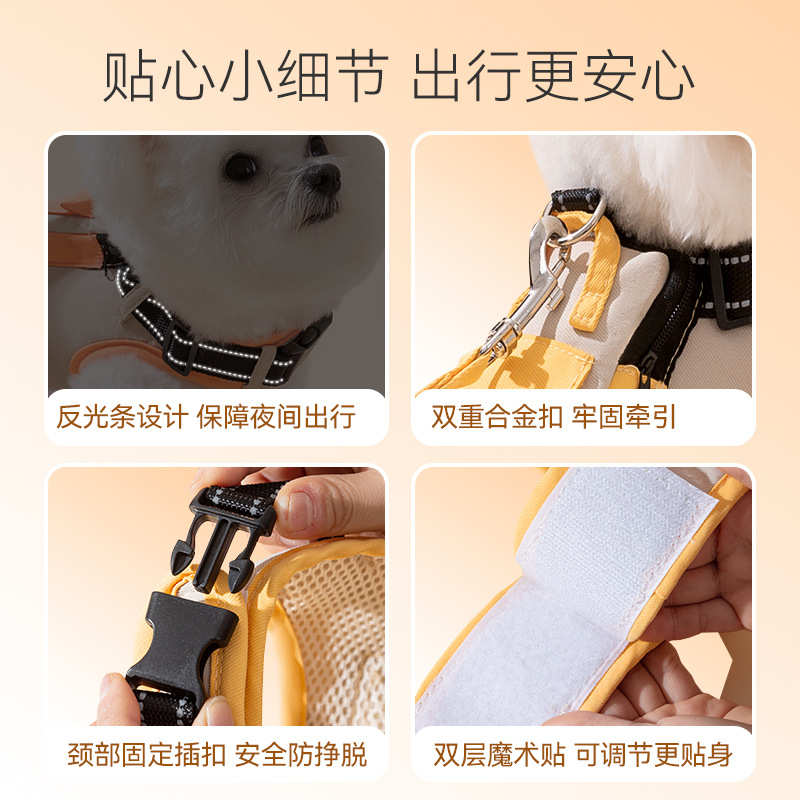 贴心小细节 出行更安心

反光条设计 保障夜间出行

双重合金扣 牢固牵引

颈部固定插扣 安全防挣脱

双层魔术贴 可调节更贴身