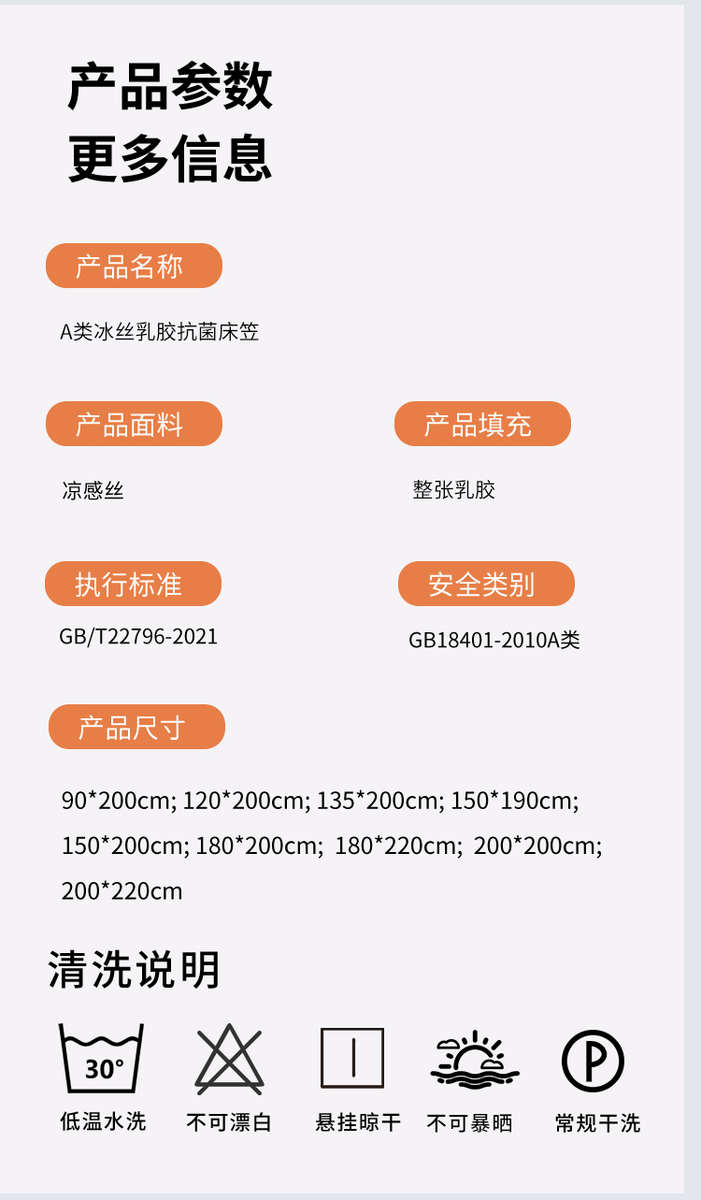 产品参数
更多信息

产品名称

A类冰丝乳胶抗菌床笠

产品面料

凉感丝

产品填充

整张乳胶

执行标准

GB/T22796-2021

安全类别

GB18401-2010A类

产品尺寸

90*200cm; 120*200cm; 135*200cm; 150*190cm; 150*200cm; 180*200cm; 180*220cm; 200*200cm; 200*220cm

清洗说明

30°

低温水洗

不可漂白

悬挂晾干

不可暴晒

P

常规干洗