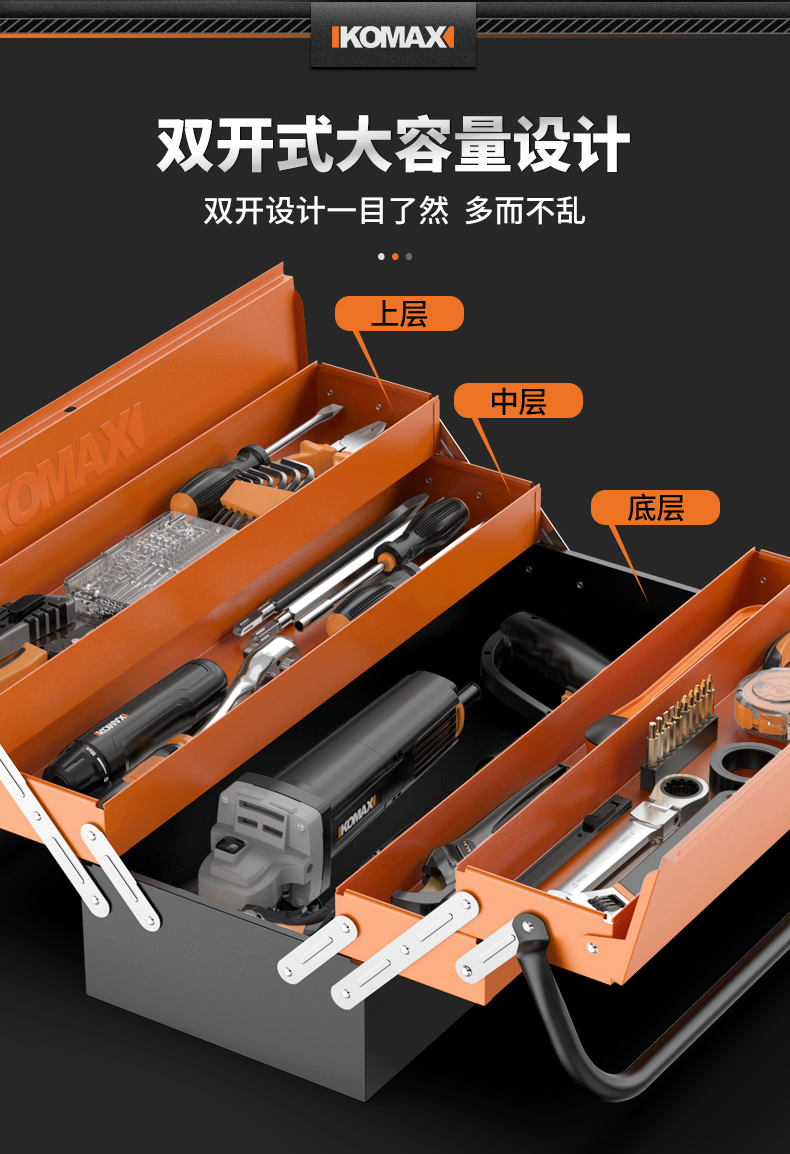 KOMAX

双开式大容量设计

双开设计一目了然 多而不乱

上层

中层

底层

KOMAX

KOMAX

KOMAX