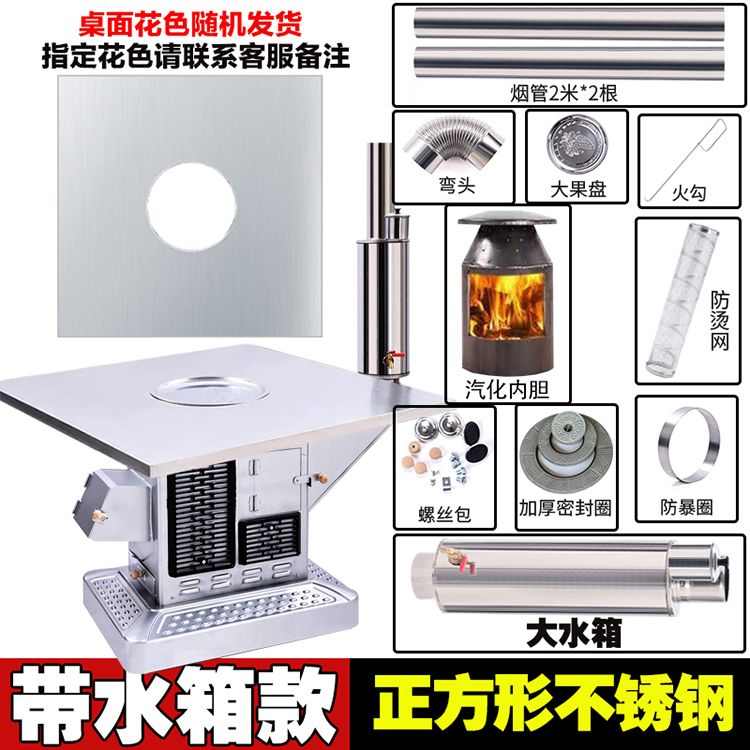 桌面花色随机发货
指定花色请联系客服备注

烟管2米*2根

弯头

大果盘

火勾

汽化内胆

防烫网

螺丝包

加厚密封圈

防暴圈

大水箱

带水箱款

正方形不锈钢