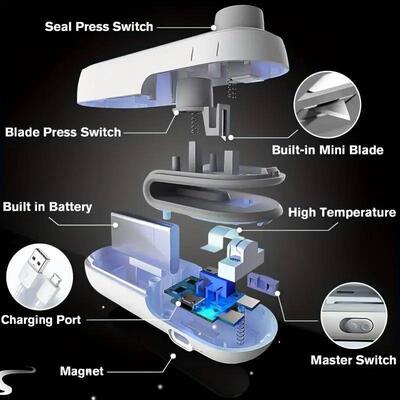 Seal Press Switch

Blade Press Switch

Built-in Mini Blade

Built in Battery

High Temperature

Charging Port

Master Switch

Magnet