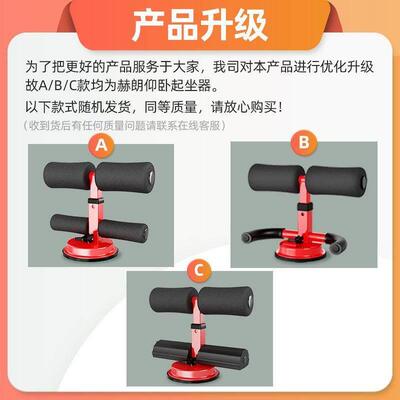 产品升级

为了把更好的产品服务于大家，我司对本产品进行优化升级故A/B/C款均为赫朗仰卧起坐器。

以下款式随机发货，同等质量，请放心购买！

（收到货后有任何质量问题请联系在线客服）

A

B

C