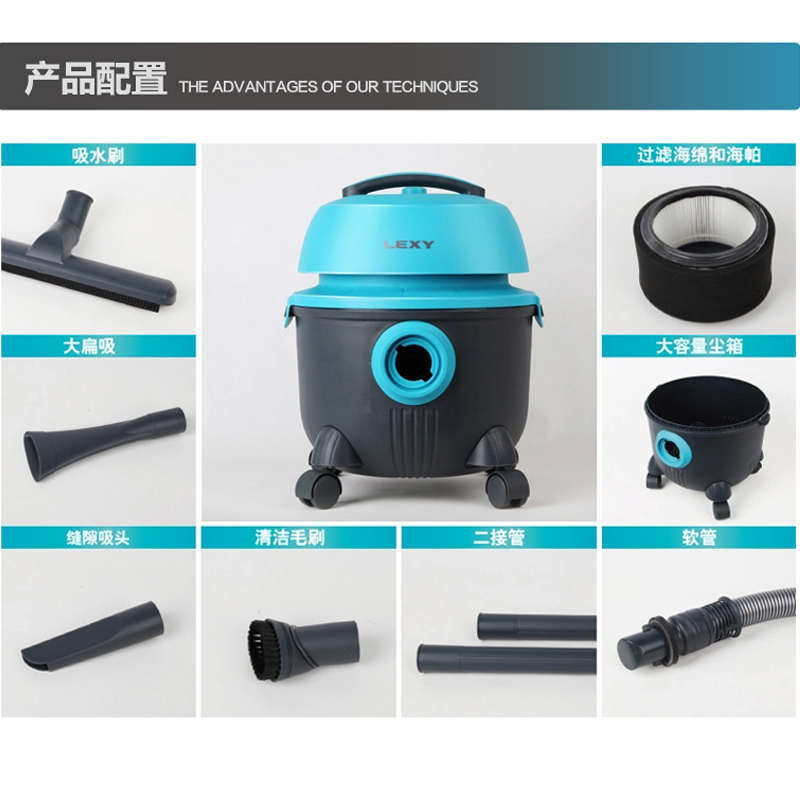 产品配置 THE ADVANTAGES OF OUR TECHNIQUES

吸水刷

LEXY

过滤海绵和海帕

大扁吸

大容量尘箱

缝隙吸头

清洁毛刷

二接管

软管