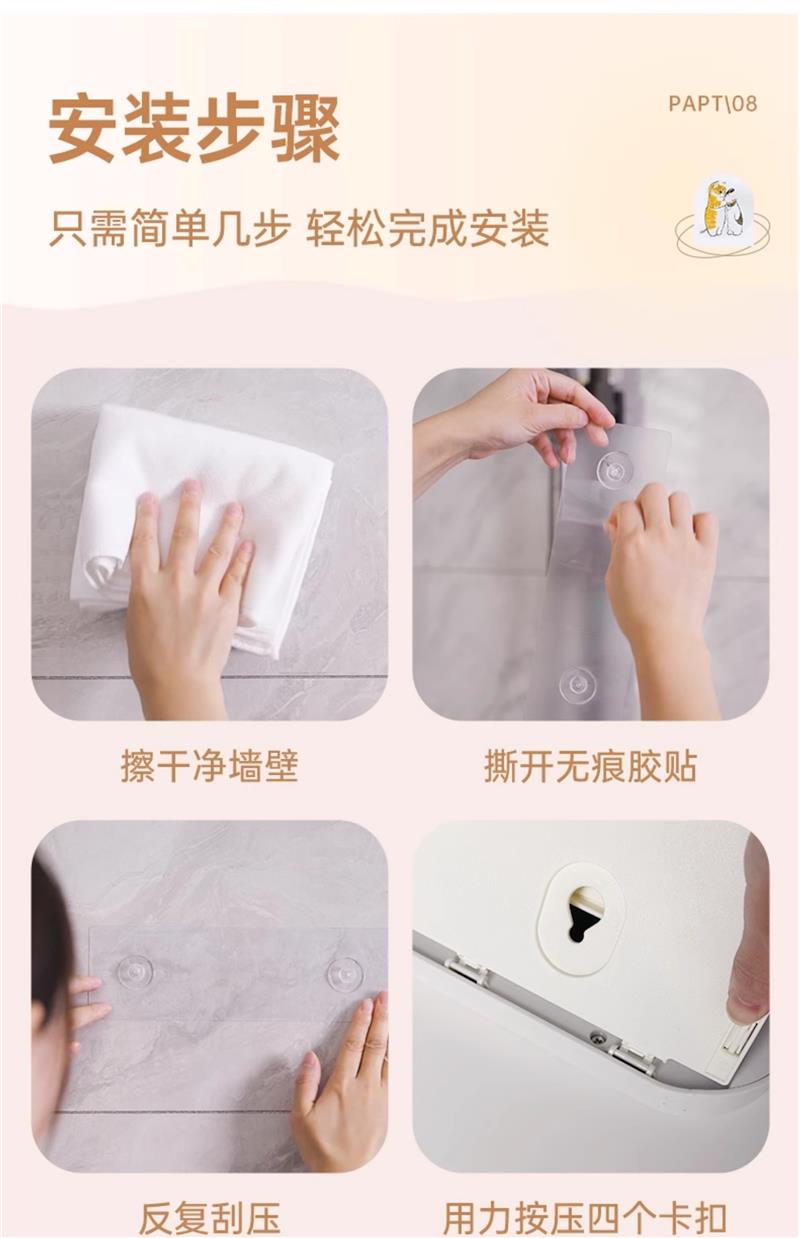 安装步骤

PAPT\08

只需简单几步 轻松完成安装

擦干净墙壁

撕开无痕胶贴

反复刮压

用力按压四个卡扣