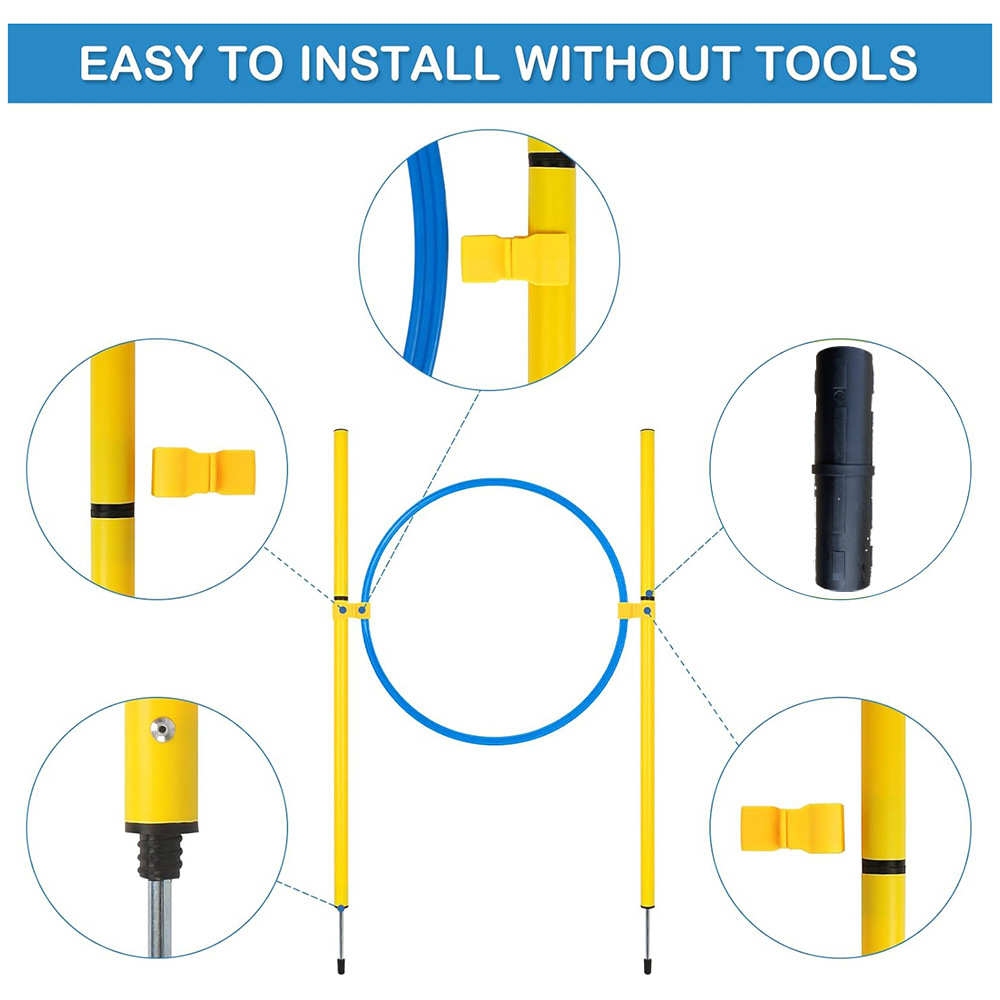 EASY TO INSTALL WITHOUT TOOLS