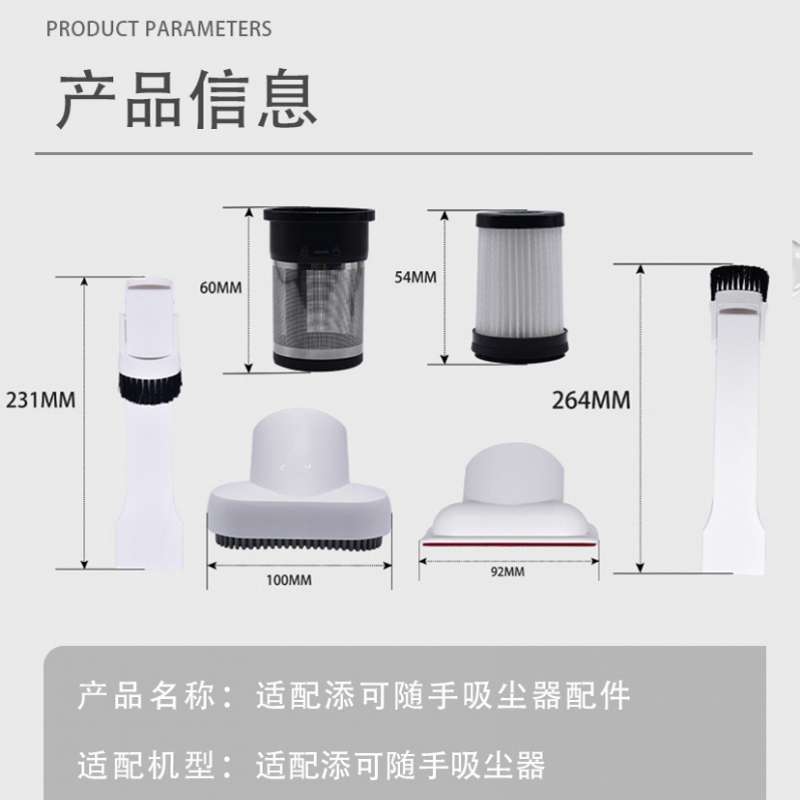 PRODUCT PARAMETERS

产品信息

60MM

54MM

231MM

264MM

100MM

92MM

产品名称：适配添可随手吸尘器配件

适配机型：适配添可随手吸尘器