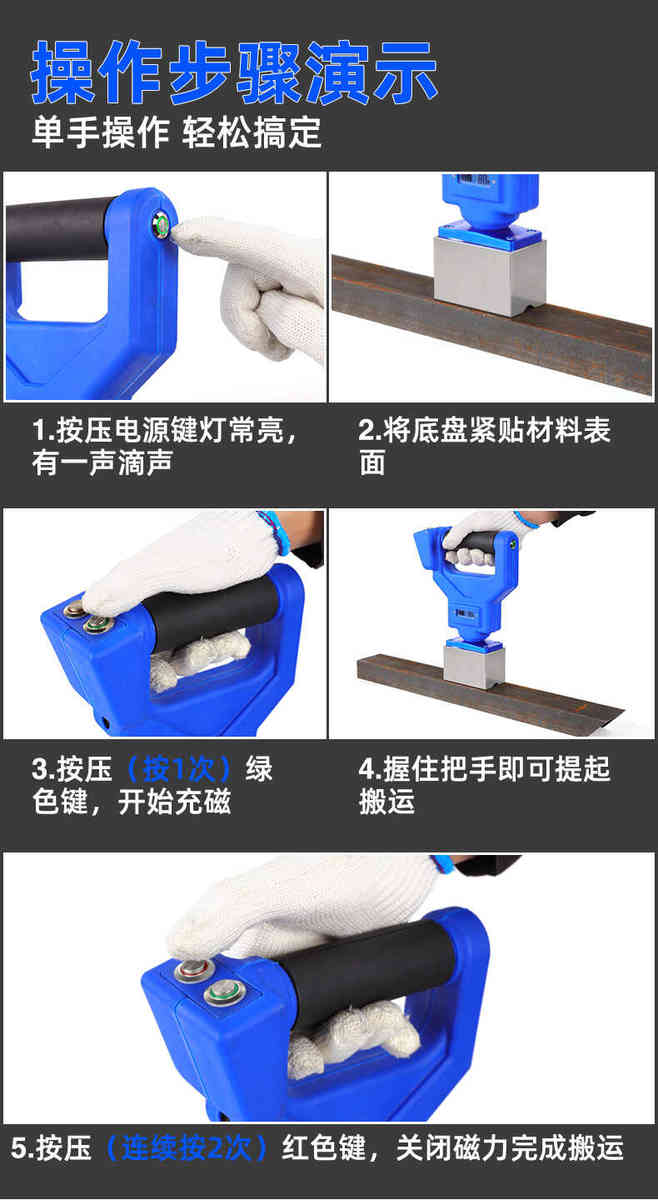 操作步骤演示

单手操作 轻松搞定

1.按压电源键灯常亮，有一声滴声

2.将底盘紧贴材料表面

3.按压（按1次）绿色键，开始充磁

4.握住把手即可提起搬运

5.按压（连续按2次）红色键，关闭磁力完成搬运