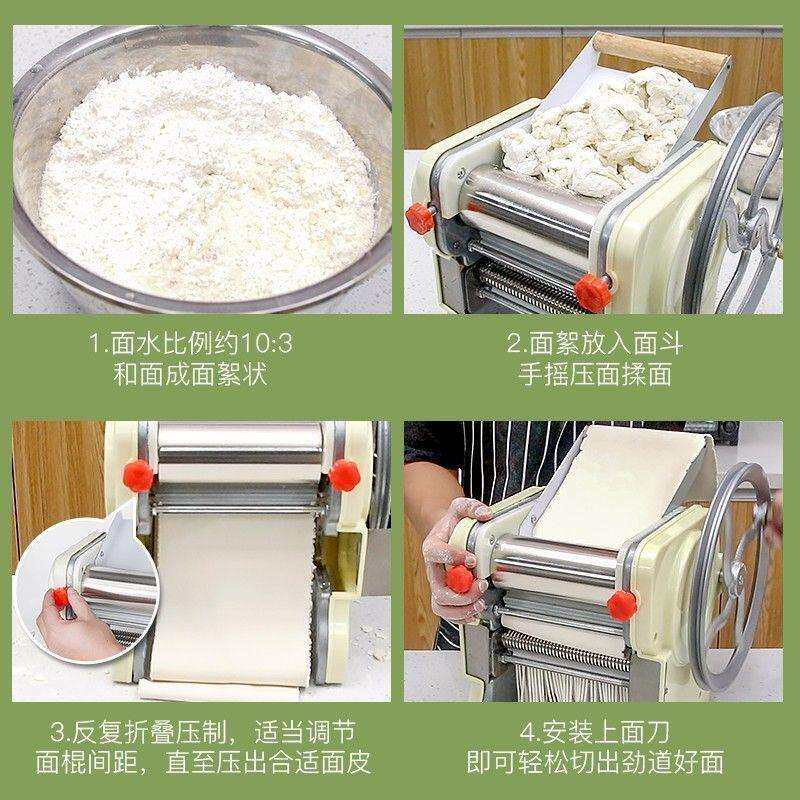 1.面水比例约10:3
和面成面絮状

2.面絮放入面斗
手摇压面揉面

3.反复折叠压制，适当调节
面棍间距，直至压出合适面皮

4.安装上面刀
即可轻松切出劲道好面