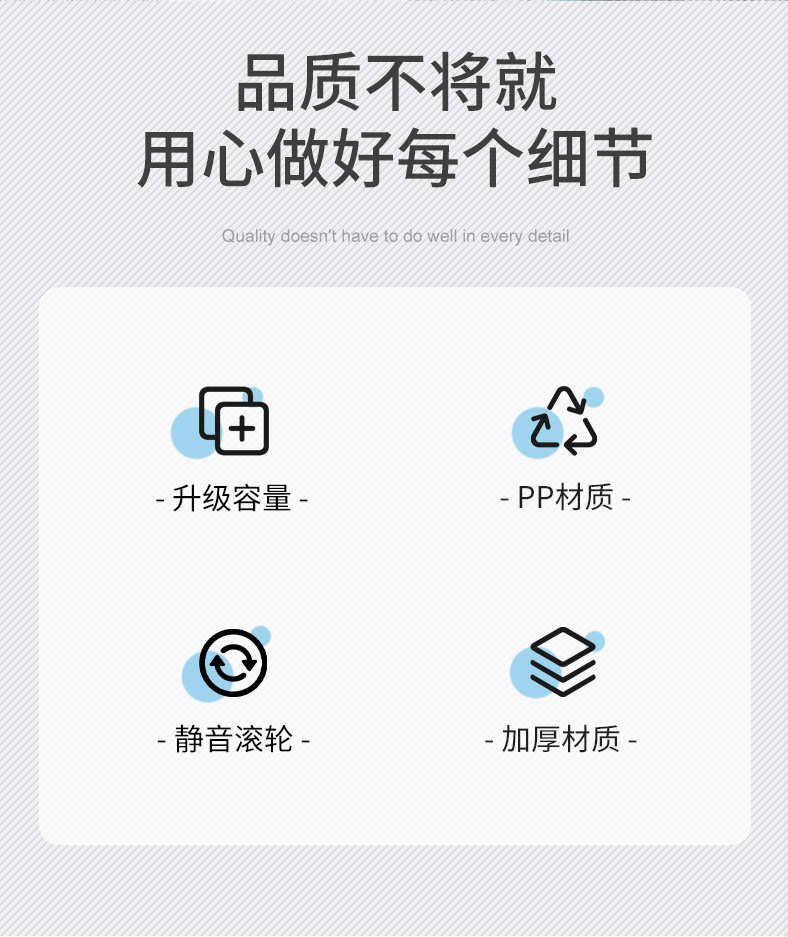 品质不将就
用心做好每个细节

Quality doesn't have to do well in every detail

- 升级容量 -

- PP材质 -

- 静音滚轮 -

- 加厚材质 -