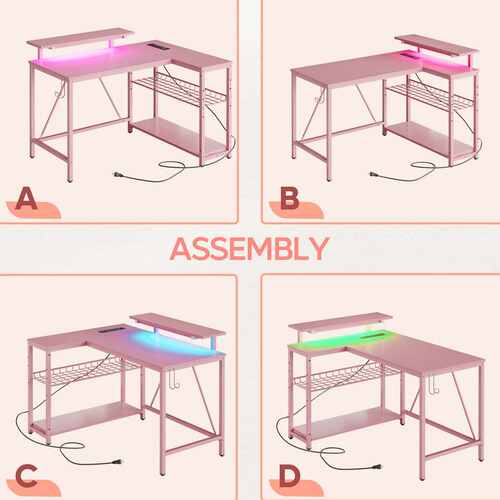 A

B

ASSEMBLY

C

D