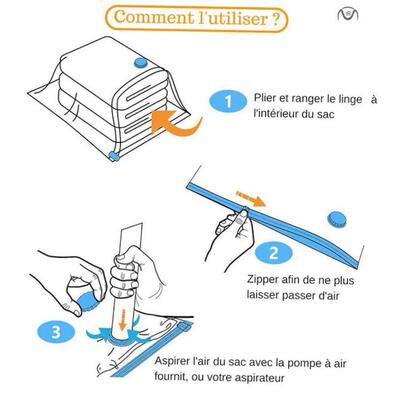 Comment l'utiliser ?

1 Plier et ranger le linge à l'intérieur du sac

2 Zipper afin de ne plus laisser passer d'air

3 Aspirer l'air du sac avec la pompe à air fournit, ou votre aspirateur