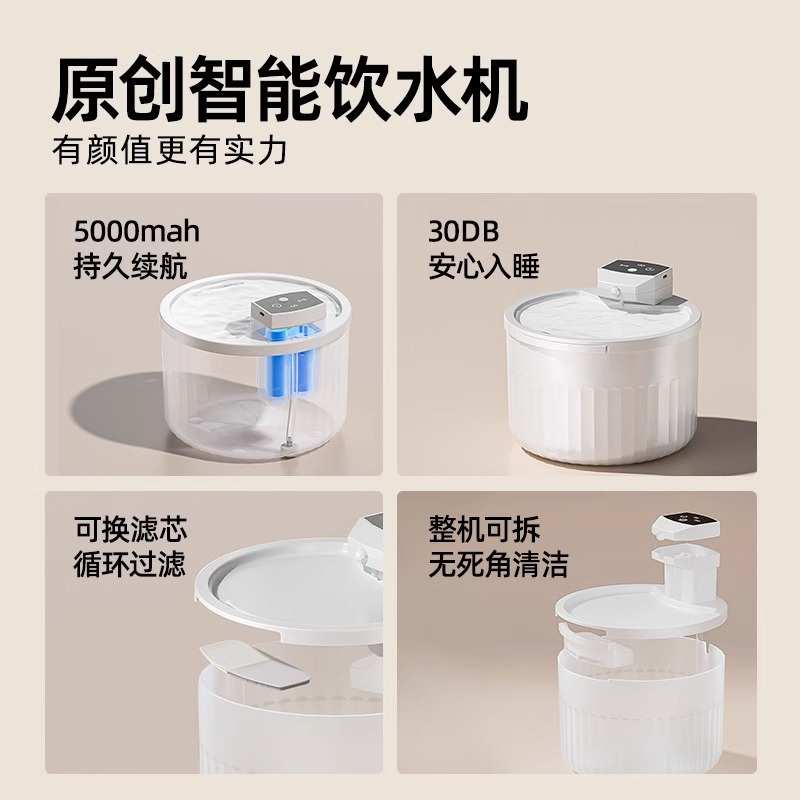 原创智能饮水机
有颜值更有实力

5000mah
持久续航

30DB
安心入睡

可换滤芯
循环过滤

整机可拆
无死角清洁