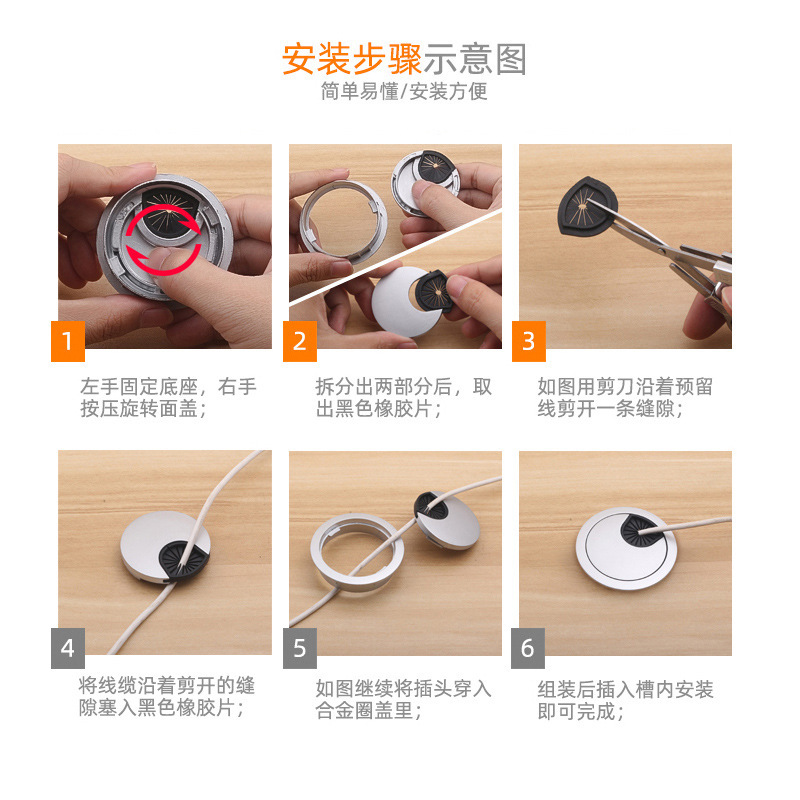 安装步骤示意图
简单易懂/安装方便

1
左手固定底座，右手按压旋转面盖；

2
拆分出两部分后，取出黑色橡胶片；

3
如图用剪刀沿着预留线剪开一条缝隙；

4
将线缆沿着剪开的缝隙塞入黑色橡胶片；

5
如图继续将插头穿入合金圈盖里；

6
组装后插入槽内安装即可完成；