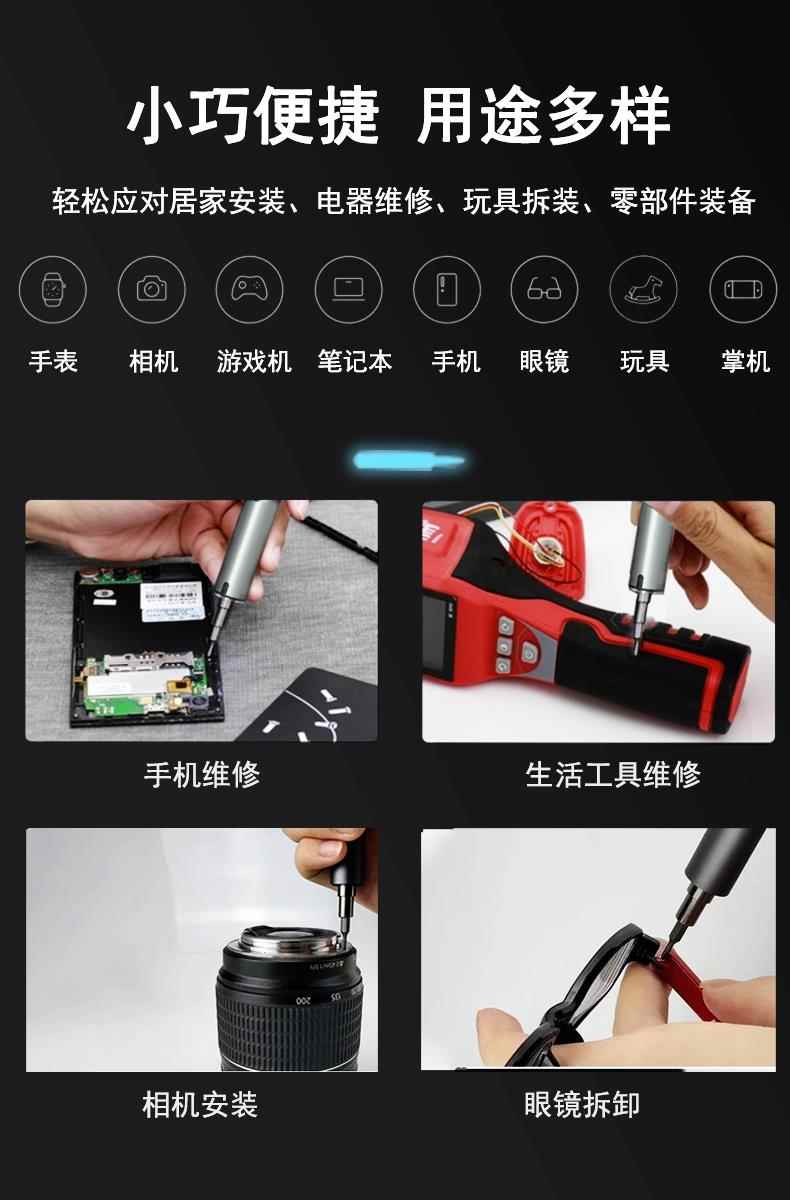 小巧便捷 用途多样

轻松应对居家安装、电器维修、玩具拆装、零部件装备

手表 相机 游戏机 笔记本 手机 眼镜 玩具 掌机

手机维修

生活工具维修

相机安装

眼镜拆卸