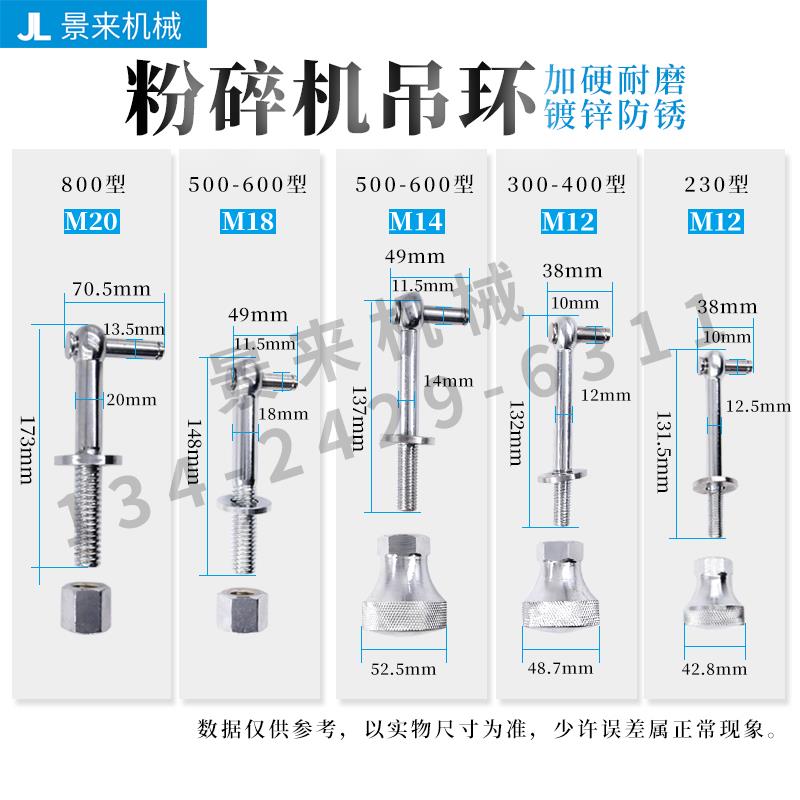 JL 景来机械

粉碎机吊环 加硬耐磨 镀锌防锈

800型
M20
70.5mm
13.5mm
20mm
173mm

500-600型
M18
49mm
11.5mm
18mm
148mm

500-600型
M14
49mm
11.5mm
14mm
137mm
52.5mm

300-400型
M12
38mm
10mm
12mm
132mm
48.7mm

230型
M12
38mm
10mm
12.5mm
131.5mm
42.8mm

景来机械
134-2429-6311

数据仅供参考，以实物尺寸为准，少许误差属正常现象。