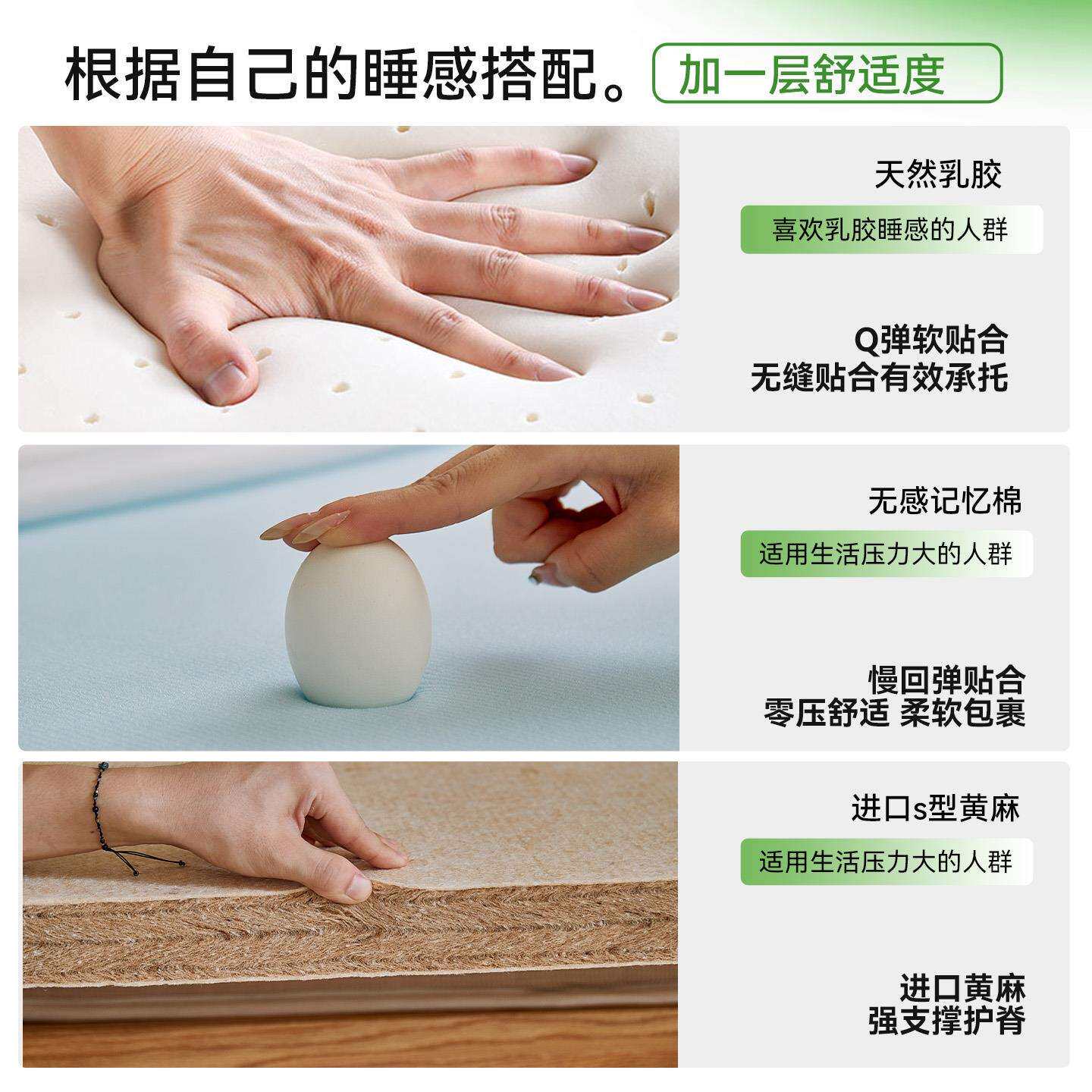 根据自己的睡感搭配。加一层舒适度

天然乳胶

喜欢乳胶睡感的人群

Q弹软贴合
无缝贴合有效承托

无感记忆棉

适用生活压力大的人群

慢回弹贴合
零压舒适 柔软包裹

进口s型黄麻

适用生活压力大的人群

进口黄麻
强支撑护脊